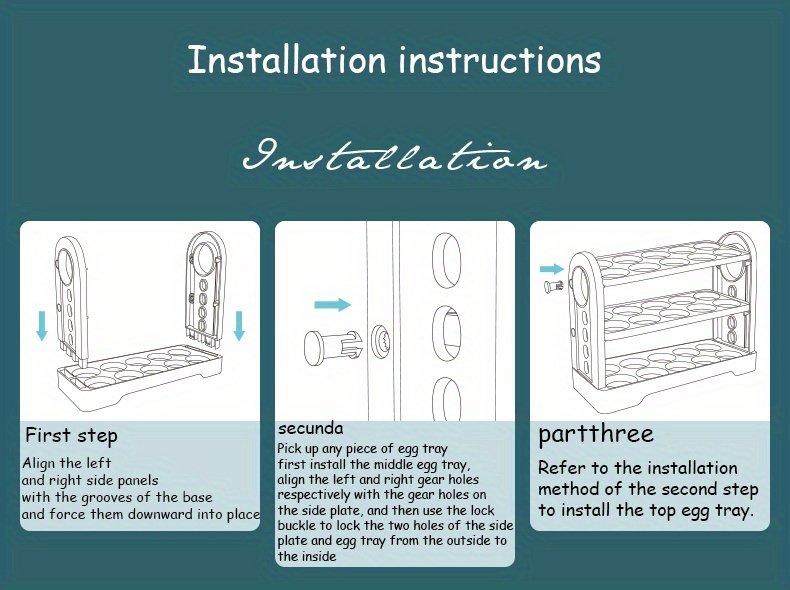 Installation instructions

Installation

First step

Align the left
and right side panels
with the grooves of the base
and force them downward into place

secunda

Pick up any piece of egg tray
first install the middle egg tray,
align the left and right gear holes
respectively with the gear holes on
the side plate, and then use the lock
buckle to lock the two holes of the side
plate and egg tray from the outside to
the inside

partthree

Refer to the installation
method of the second step
to install the top egg tray.